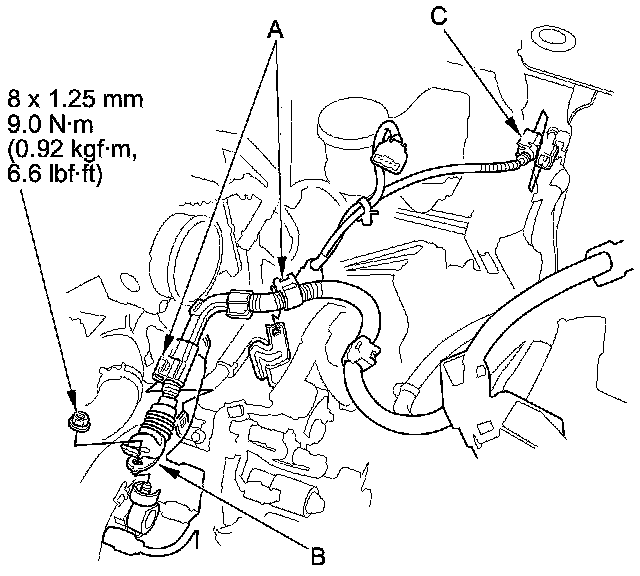 A

C

8 x 1.25 mm
9.0 N·m
(0.92 kgf·m,
6.6 lbf·ft)

B