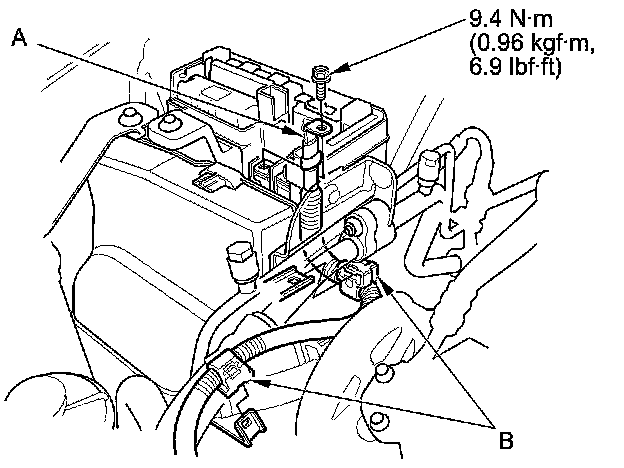 A

9.4 N·m
(0.96 kgf·m,
6.9 lbf·ft)

B