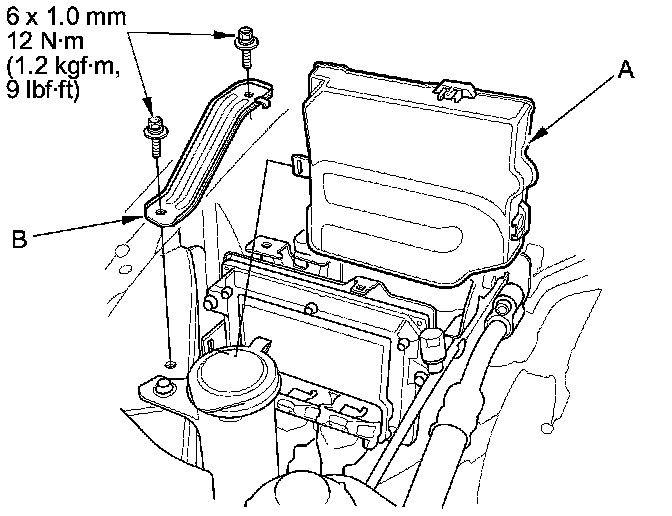 6 x 1.0 mm
12 N·m
(1.2 kgf·m,
9 lbf·ft)

A

B