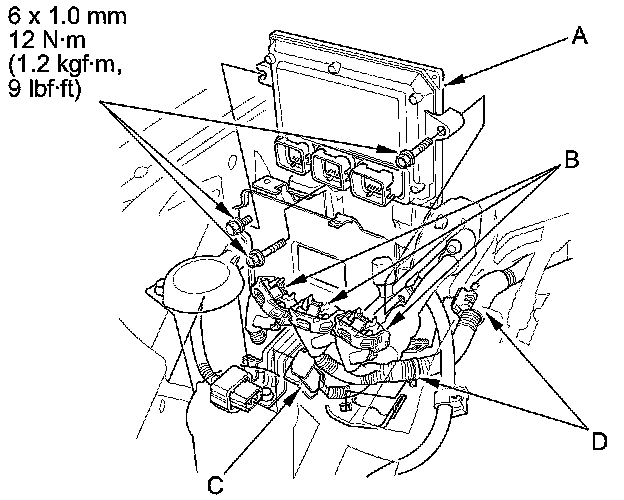 6 x 1.0 mm
12 N·m
(1.2 kgf·m,
9 lbf·ft)

A

B

C

D