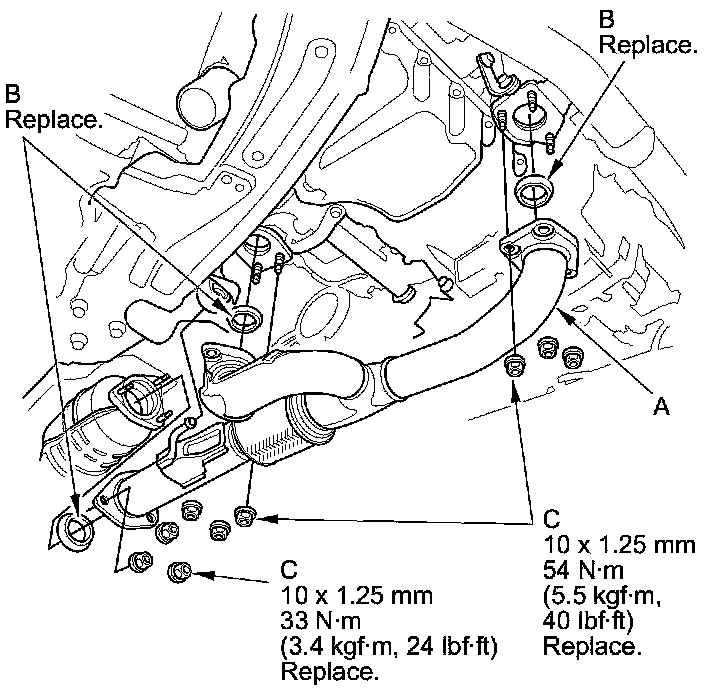 B
Replace.

B
Replace.

A

C
10 x 1.25 mm
54 N·m
(5.5 kgf·m,
40 lbf·ft)
Replace.

C
10 x 1.25 mm
33 N·m
(3.4 kgf·m, 24 lbf·ft)
Replace.