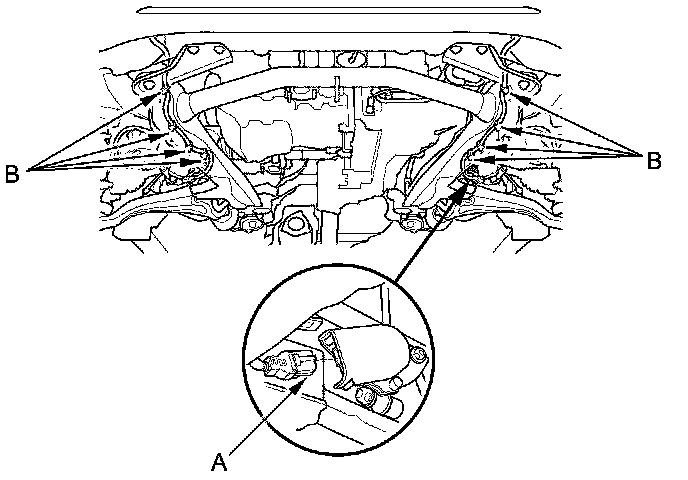 B
B
A