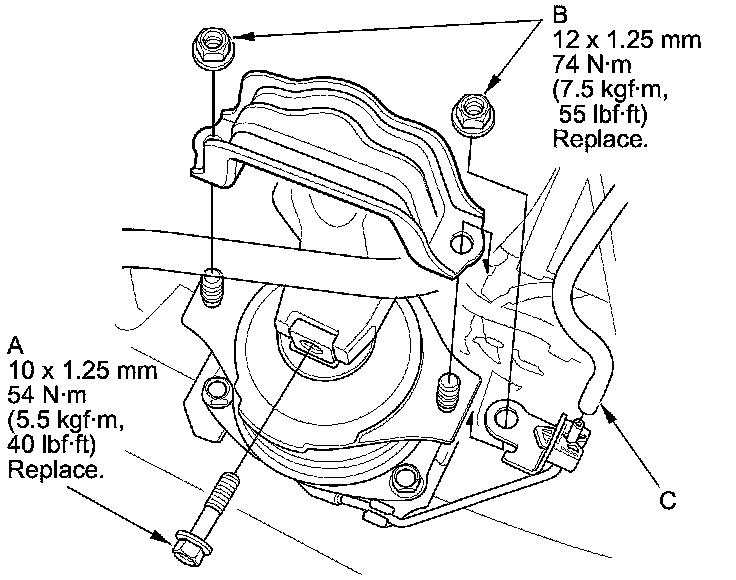 B
12 x 1.25 mm
74 N·m
(7.5 kgf·m,
55 lbf·ft)
Replace.

A
10 x 1.25 mm
54 N·m
(5.5 kgf·m,
40 lbf·ft)
Replace.

C