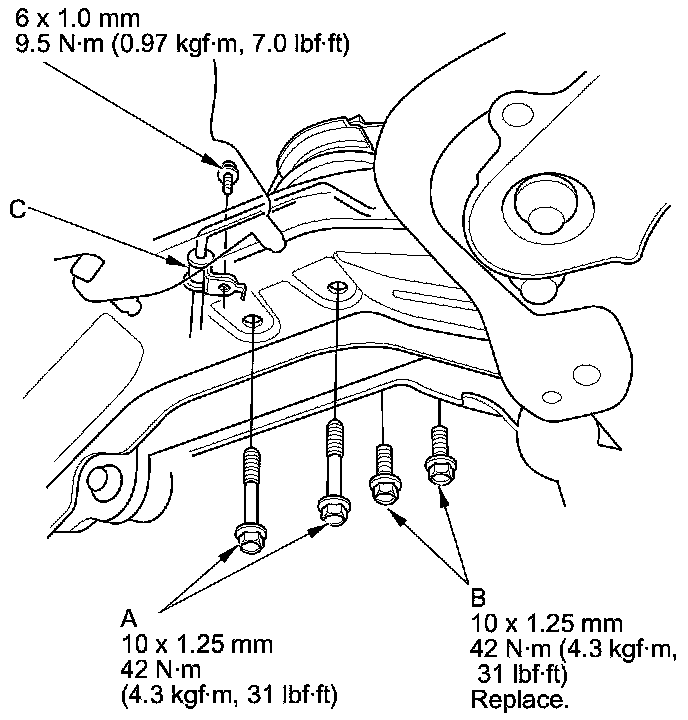 6 x 1.0 mm
9.5 N·m (0.97 kgf·m, 7.0 lbf·ft)

C

A
10 x 1.25 mm
42 N·m
(4.3 kgf·m, 31 lbf·ft)

B
10 x 1.25 mm
42 N·m (4.3 kgf·m,
31 lbf·ft)
Replace.