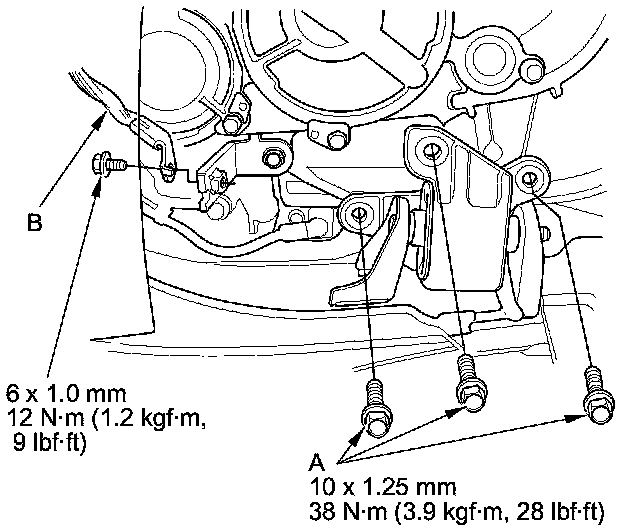 B

6 x 1.0 mm
12 N·m (1.2 kgf·m, 9 lbf·ft)

A
10 x 1.25 mm
38 N·m (3.9 kgf·m, 28 lbf·ft)