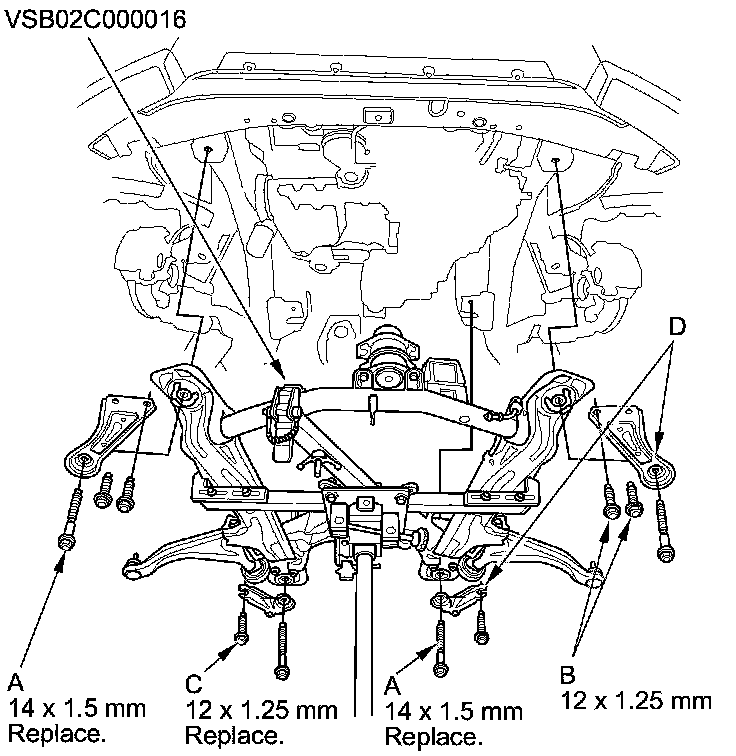 VSB02C000016

D

A
14 x 1.5 mm
Replace.

C
12 x 1.25 mm
Replace.

A
14 x 1.5 mm
Replace.

B
12 x 1.25 mm