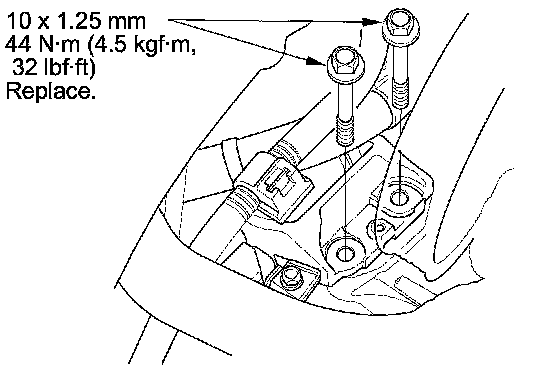 10 x 1.25 mm
44 N·m (4.5 kgf·m, 32 lbf·ft)
Replace.