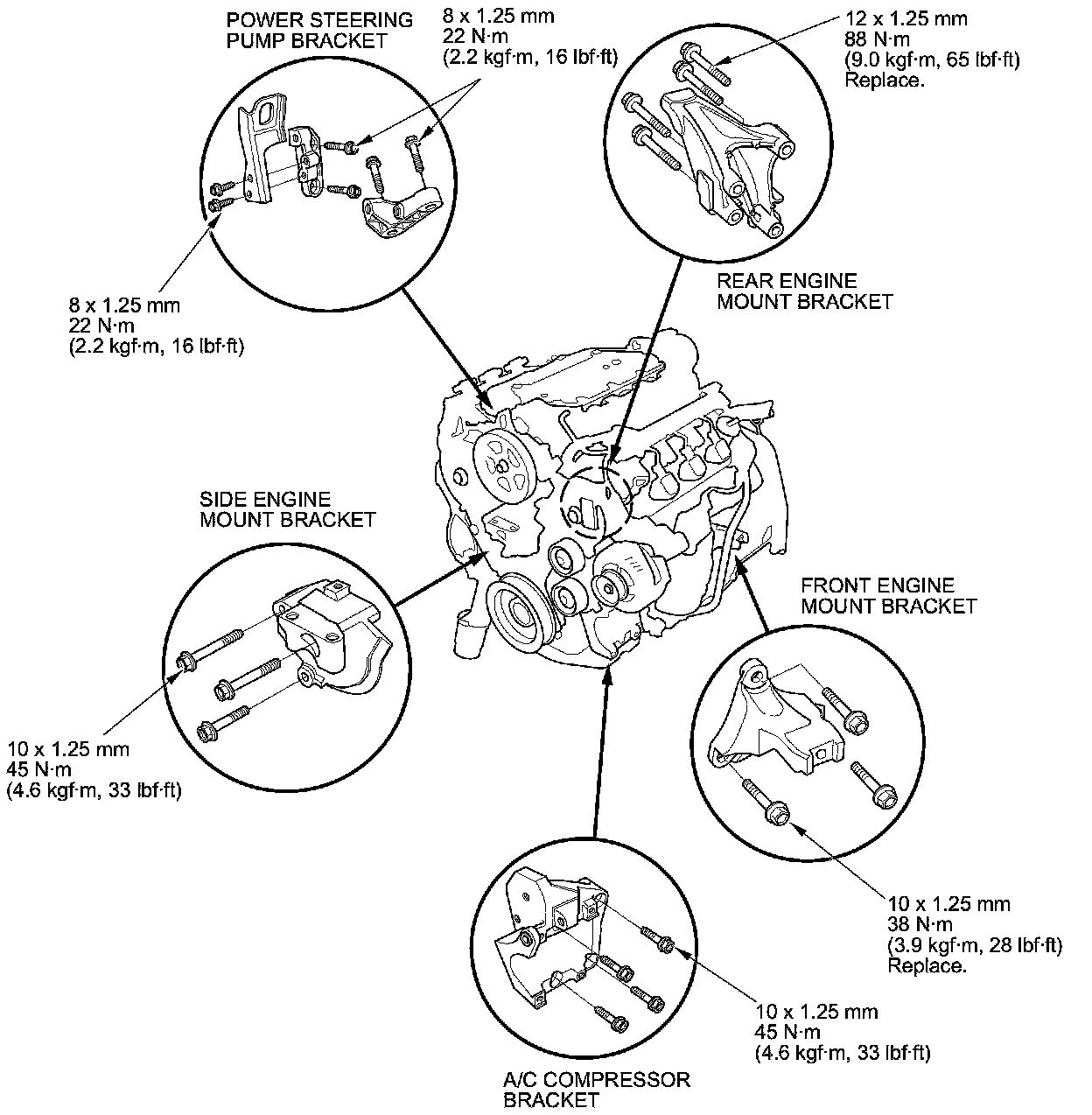 POWER STEERING PUMP BRACKET

8 x 1.25 mm
22 N·m
(2.2 kgf·m, 16 lbf·ft)

12 x 1.25 mm
88 N·m
(9.0 kgf·m, 65 lbf·ft)
Replace.

8 x 1.25 mm
22 N·m
(2.2 kgf·m, 16 lbf·ft)

REAR ENGINE MOUNT BRACKET

SIDE ENGINE MOUNT BRACKET

FRONT ENGINE MOUNT BRACKET

10 x 1.25 mm
45 N·m
(4.6 kgf·m, 33 lbf·ft)

10 x 1.25 mm
38 N·m
(3.9 kgf·m, 28 lbf·ft)
Replace.

10 x 1.25 mm
45 N·m
(4.6 kgf·m, 33 lbf·ft)

A/C COMPRESSOR BRACKET