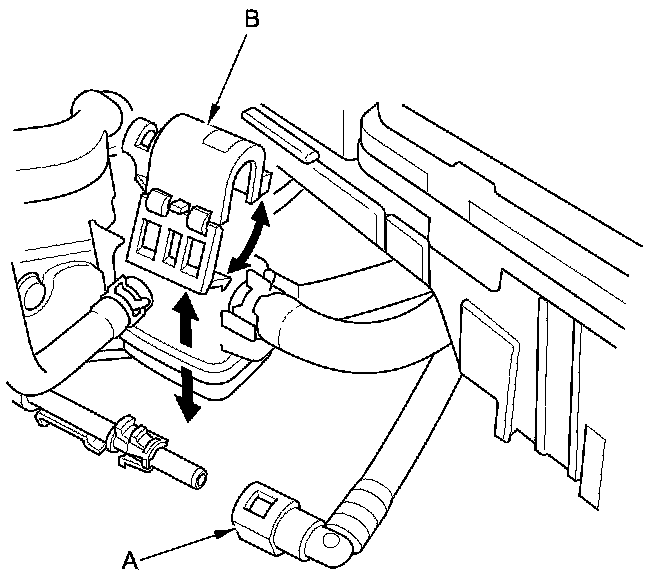 B

A