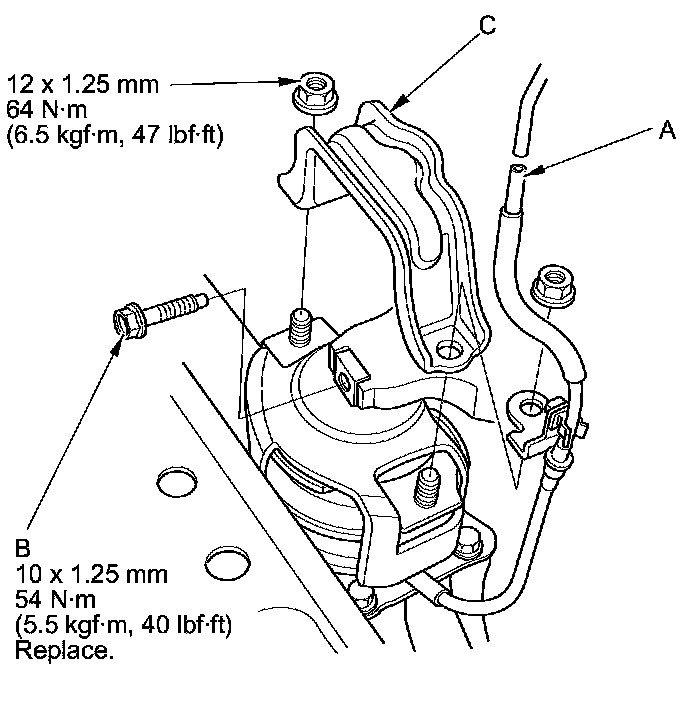 C

12 x 1.25 mm
64 N·m
(6.5 kgf·m, 47 lbf·ft)

A

B
10 x 1.25 mm
54 N·m
(5.5 kgf·m, 40 lbf·ft)
Replace.