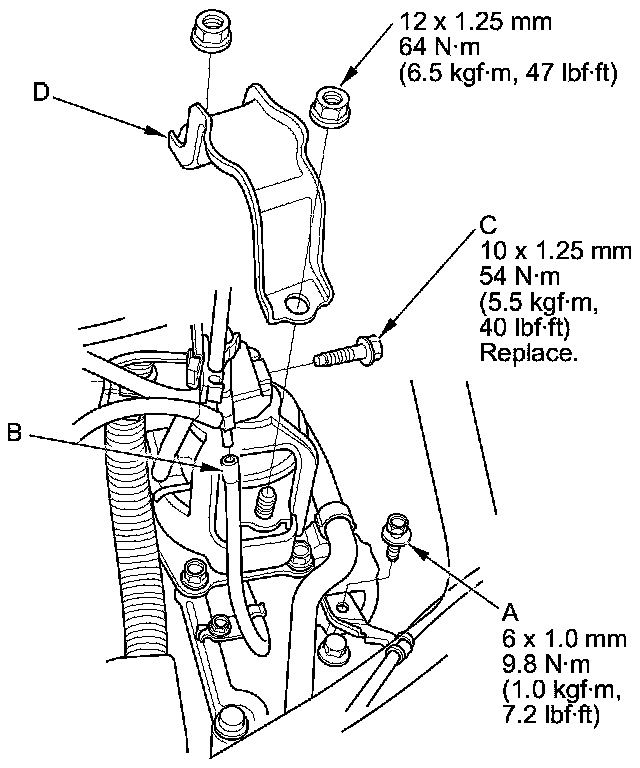 12 x 1.25 mm
64 N·m
(6.5 kgf·m, 47 lbf·ft)

D

C
10 x 1.25 mm
54 N·m
(5.5 kgf·m,
40 lbf·ft)
Replace.

B

A
6 x 1.0 mm
9.8 N·m
(1.0 kgf·m,
7.2 lbf·ft)