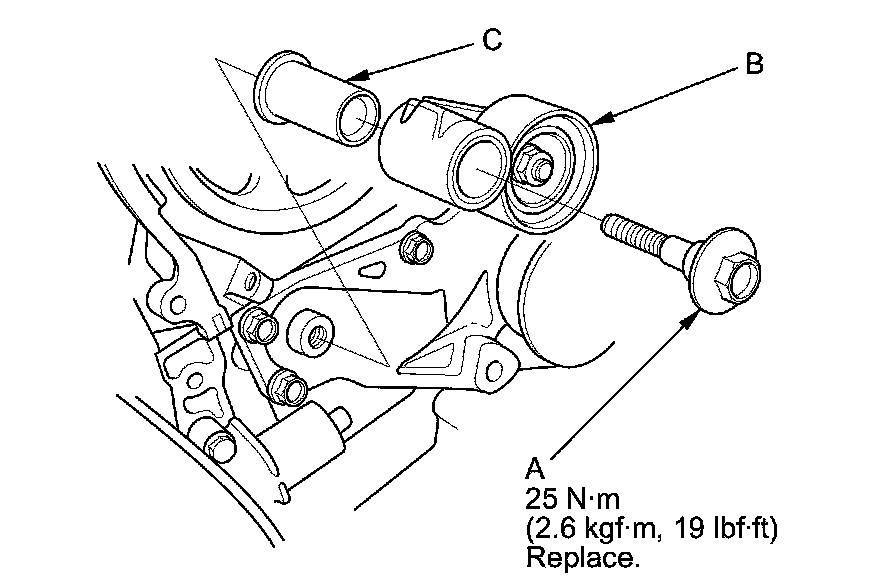 C

B

A
25 N·m
(2.6 kgf·m, 19 lbf·ft)
Replace.