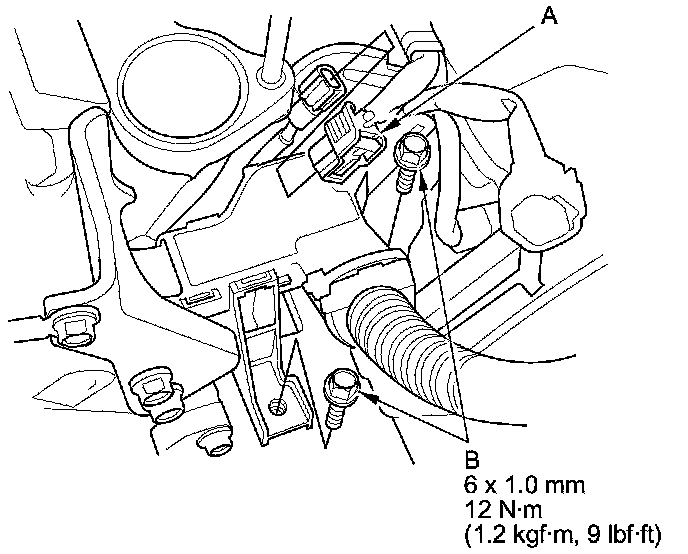 A

B
6 x 1.0 mm
12 N·m
(1.2 kgf·m, 9 lbf·ft)