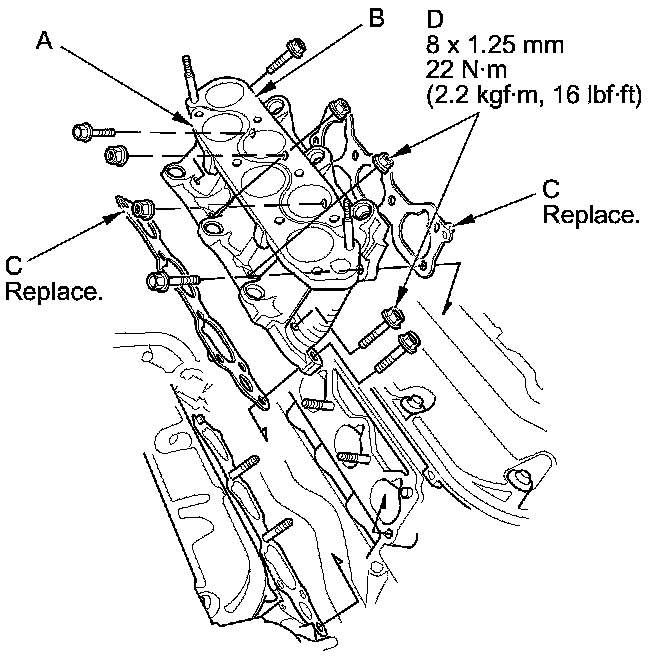 A

B

D
8 x 1.25 mm
22 N·m
(2.2 kgf·m, 16 lbf·ft)

C
Replace.

C
Replace.