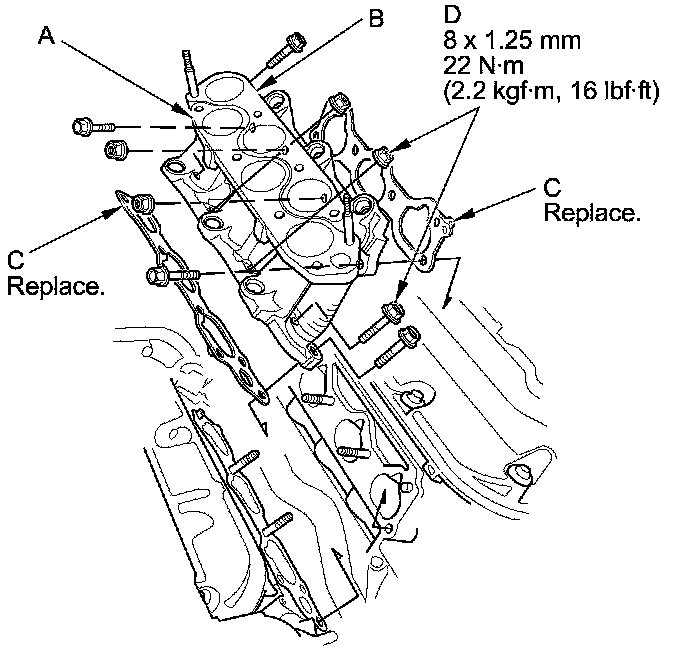 A

B

D
8 x 1.25 mm
22 N·m
(2.2 kgf·m, 16 lbf·ft)

C
Replace.

C
Replace.