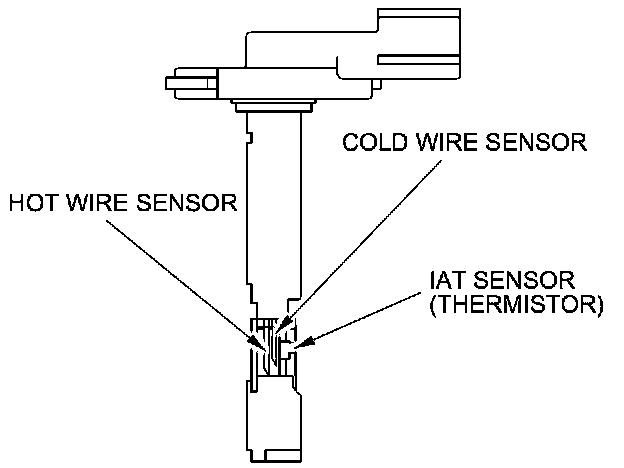 COLD WIRE SENSOR

HOT WIRE SENSOR

IAT SENSOR
(THERMISTOR)