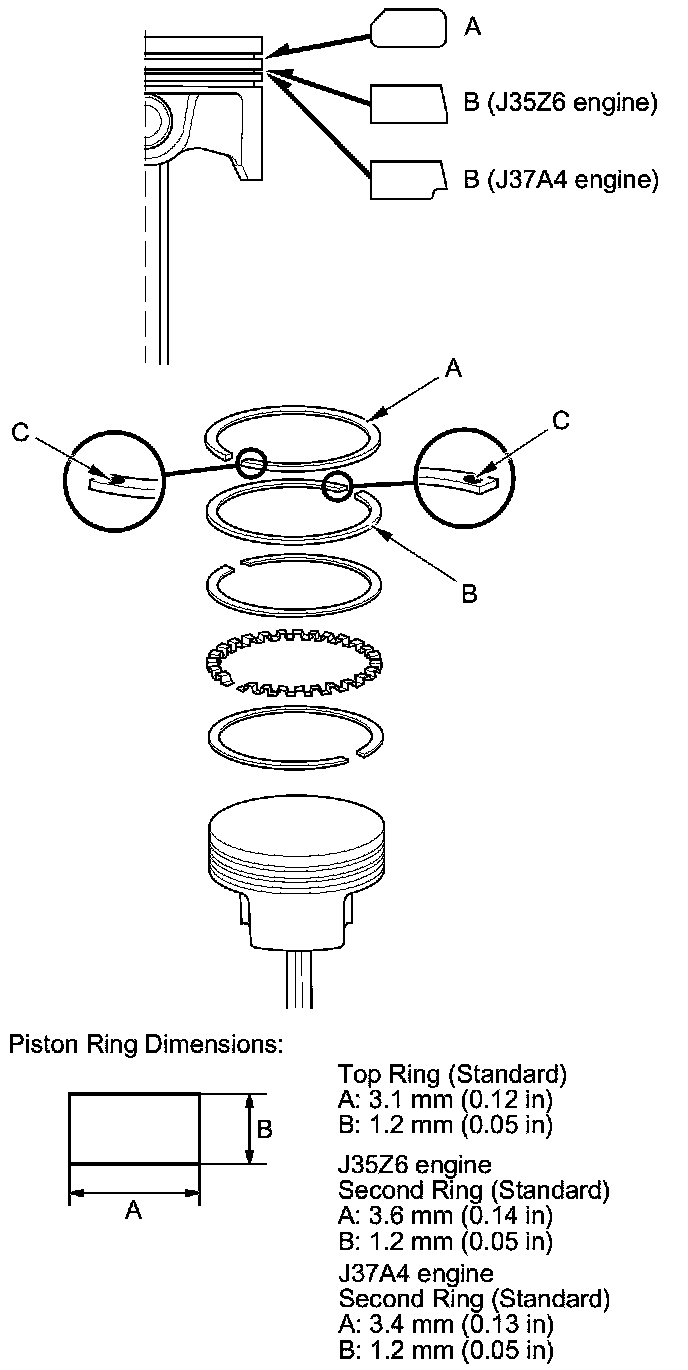 A

B (J35Z6 engine)

B (J37A4 engine)

A

C

C

B

Piston Ring Dimensions:

B

A

Top Ring (Standard)
A: 3.1 mm (0.12 in)
B: 1.2 mm (0.05 in)

J35Z6 engine
Second Ring (Standard)
A: 3.6 mm (0.14 in)
B: 1.2 mm (0.05 in)

J37A4 engine
Second Ring (Standard)
A: 3.4 mm (0.13 in)
B: 1.2 mm (0.05 in)