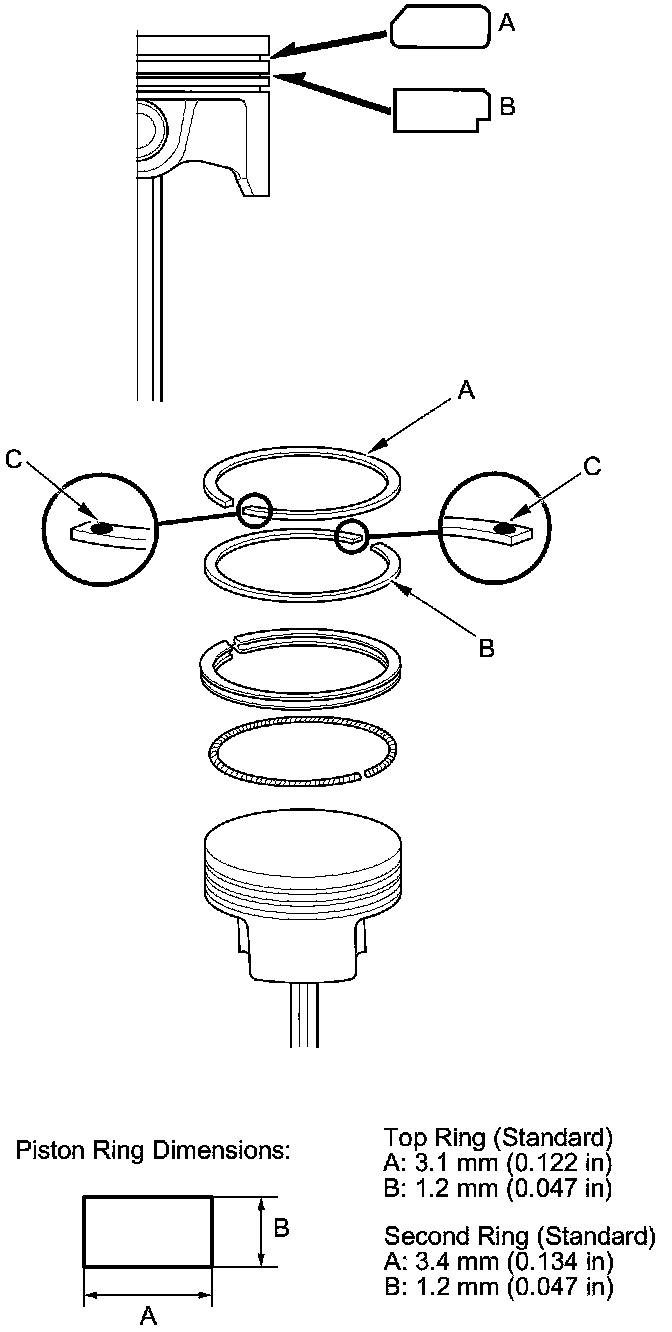 A

B

A

C

C

B

Piston Ring Dimensions:

B

A

Top Ring (Standard)
A: 3.1 mm (0.122 in)
B: 1.2 mm (0.047 in)

Second Ring (Standard)
A: 3.4 mm (0.134 in)
B: 1.2 mm (0.047 in)