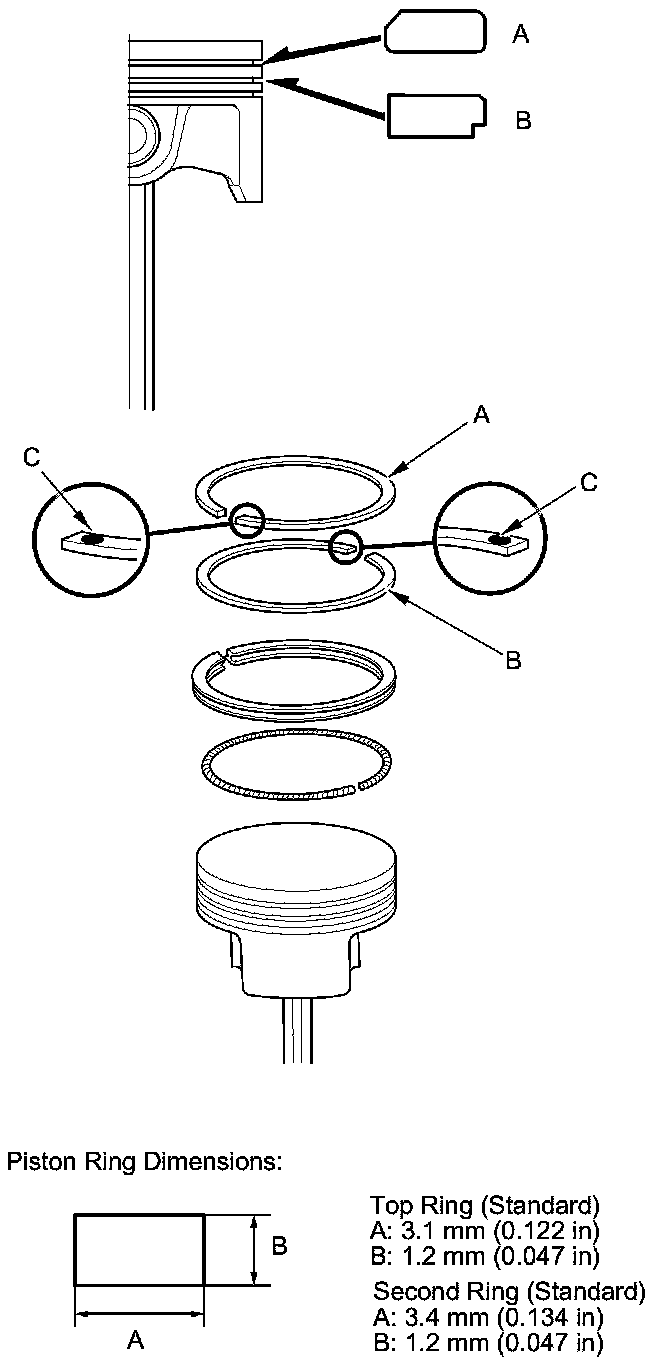 A

B

A

C

C

B

Piston Ring Dimensions:

B

A

Top Ring (Standard)
A: 3.1 mm (0.122 in)
B: 1.2 mm (0.047 in)

Second Ring (Standard)
A: 3.4 mm (0.134 in)
B: 1.2 mm (0.047 in)