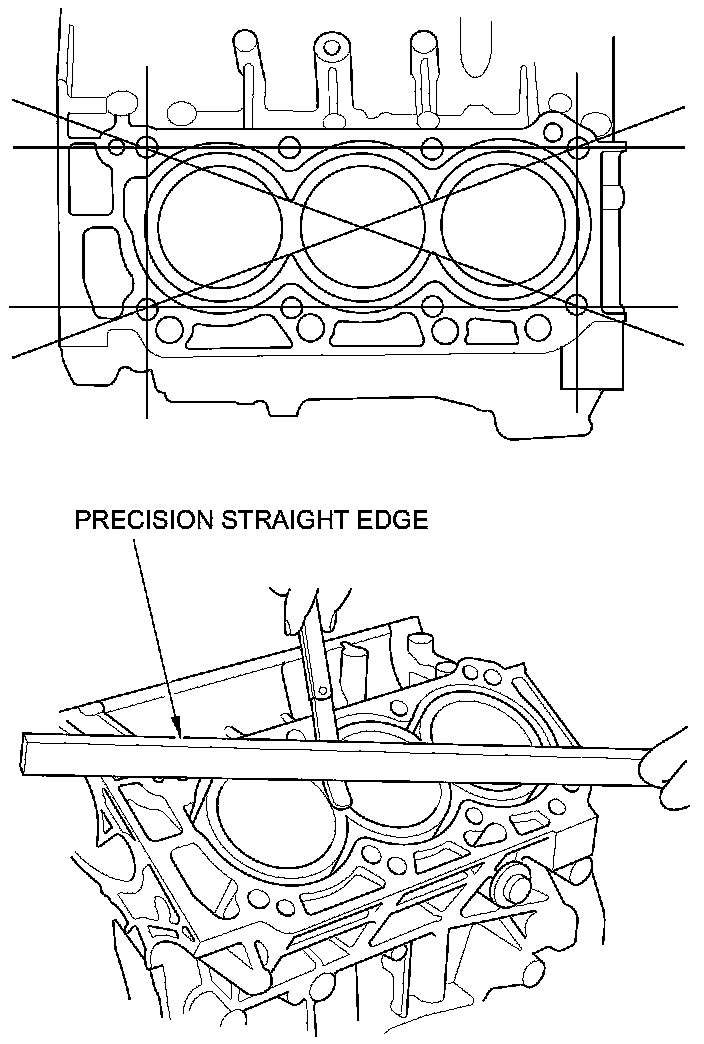 PRECISION STRAIGHT EDGE