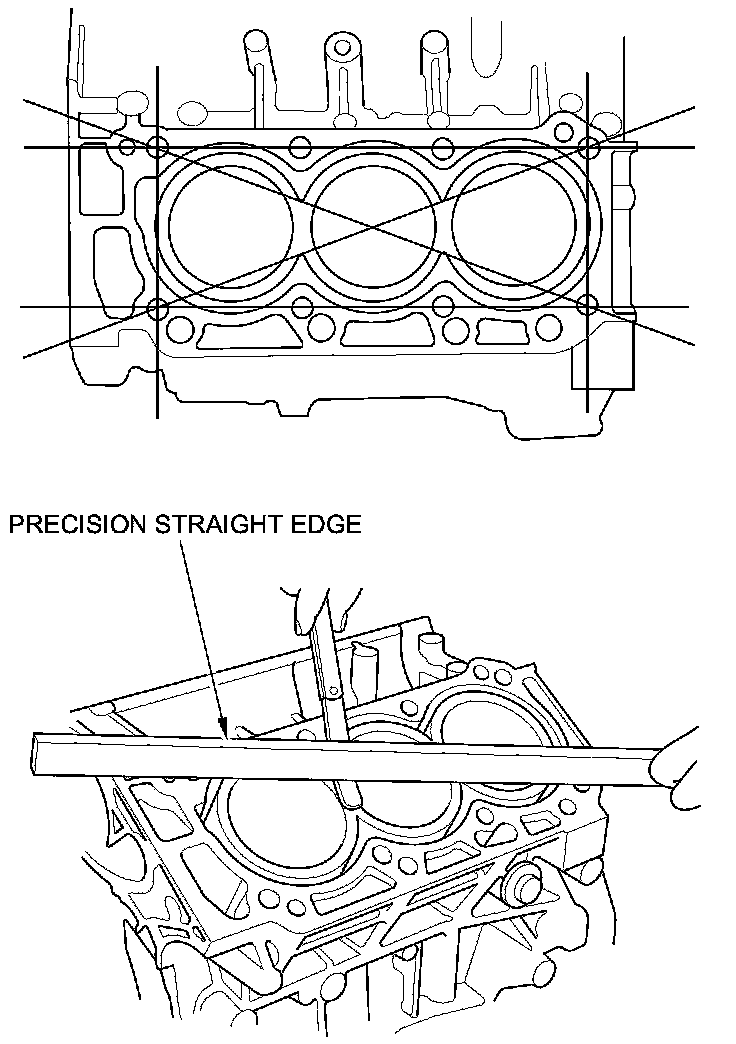 PRECISION STRAIGHT EDGE