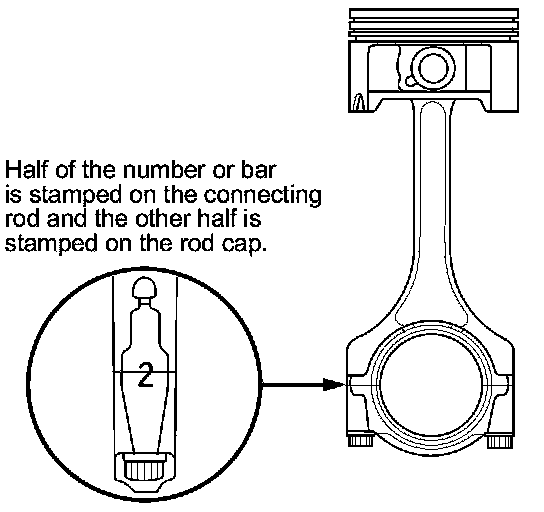 Half of the number or bar is stamped on the connecting rod and the other half is stamped on the rod cap.

2