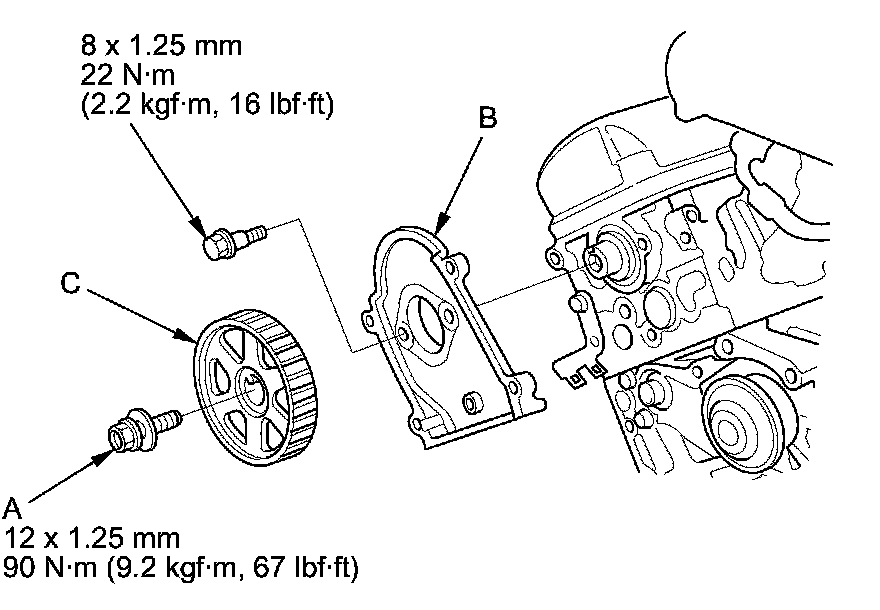 8 x 1.25 mm
22 N·m
(2.2 kgf·m, 16 lbf·ft)

B

C

A
12 x 1.25 mm
90 N·m (9.2 kgf·m, 67 lbf·ft)