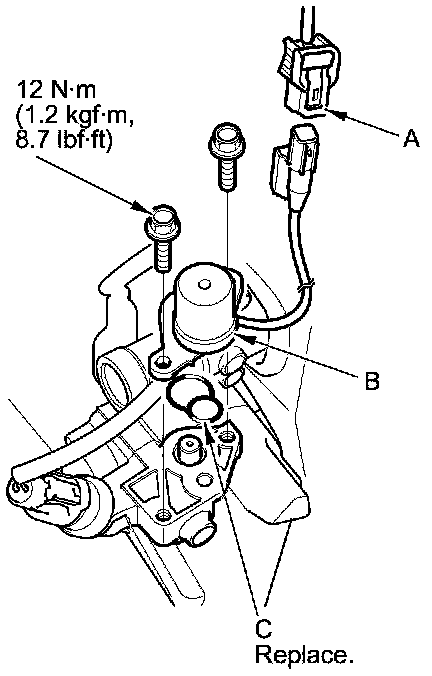 12 N·m (1.2 kgf·m, 8.7 lbf·ft)

A

B

C
Replace.