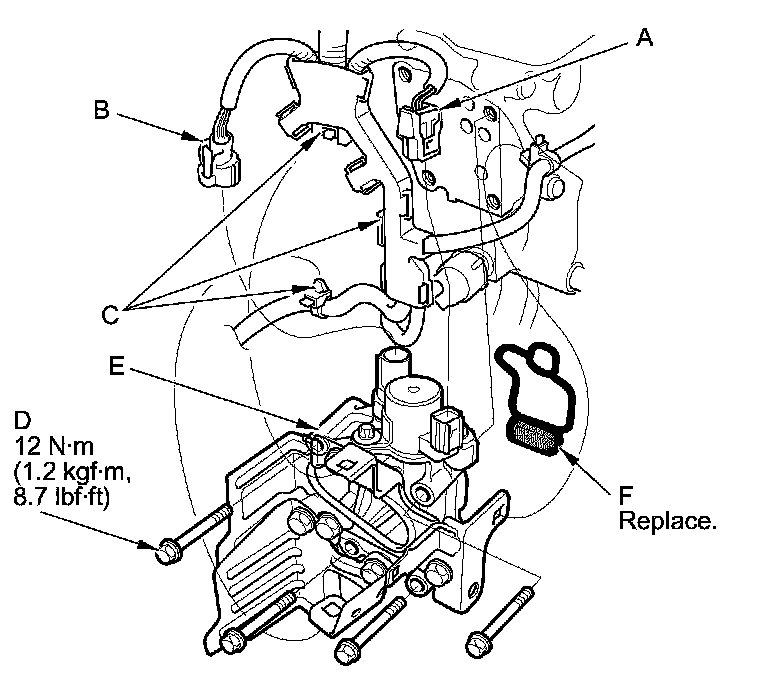 A

B

C

E

D
12 N·m
(1.2 kgf·m,
8.7 lbf·ft)

F
Replace.