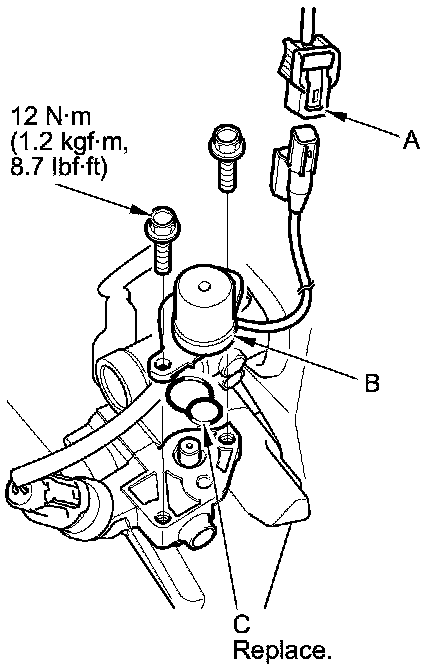 12 N·m
(1.2 kgf·m,
8.7 lbf·ft)

A

B

C
Replace.