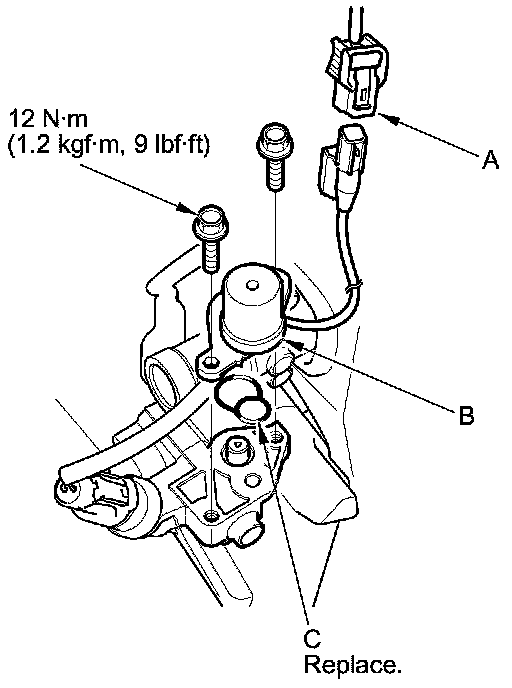 12 N·m
(1.2 kgf·m, 9 lbf·ft)

A

B

C
Replace.