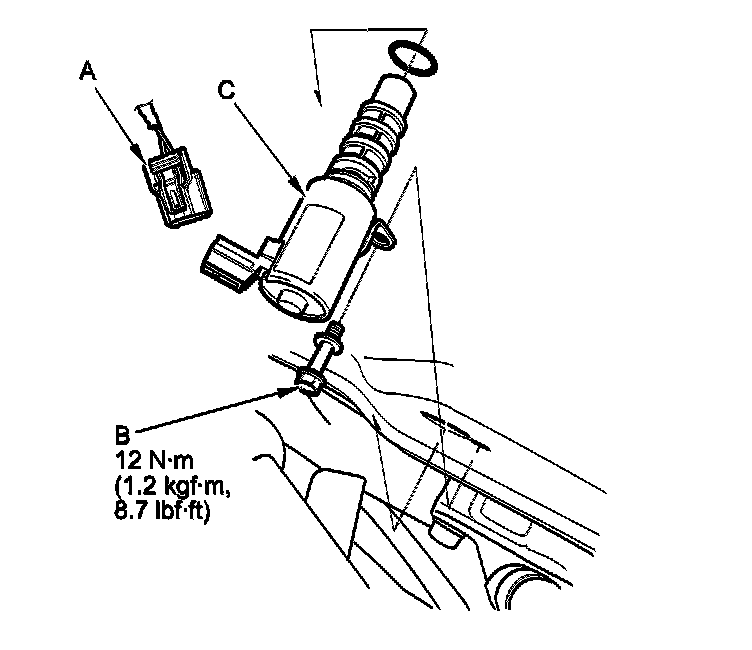 A

C

B
12 N·m
(1.2 kgf·m,
8.7 lbf·ft)