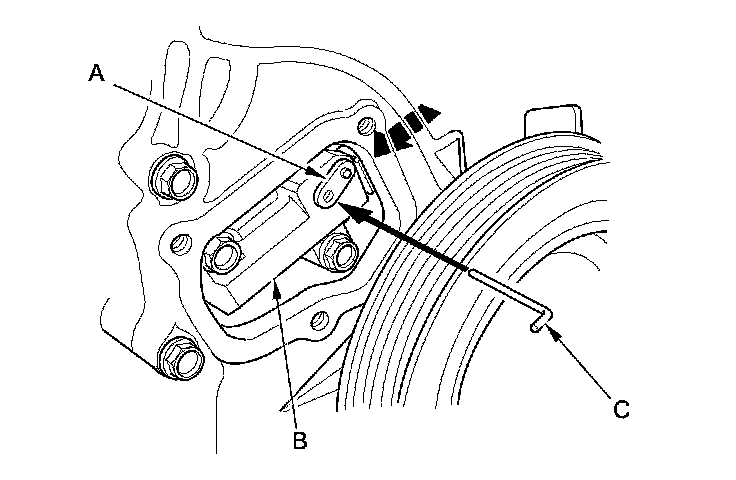 A

B

C