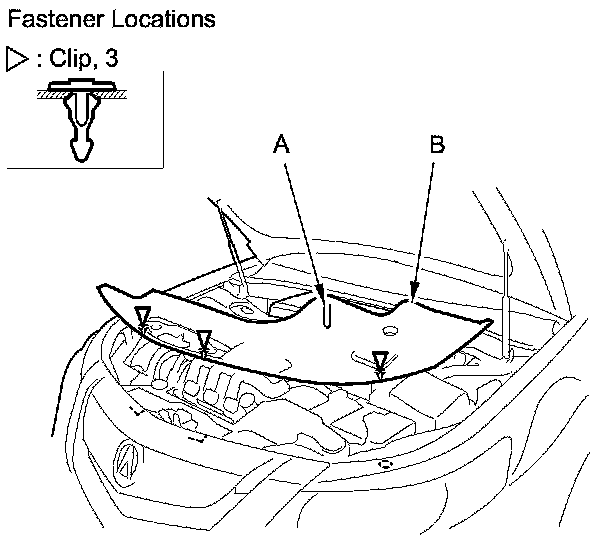 Fastener Locations

▷ : Clip, 3

A

B