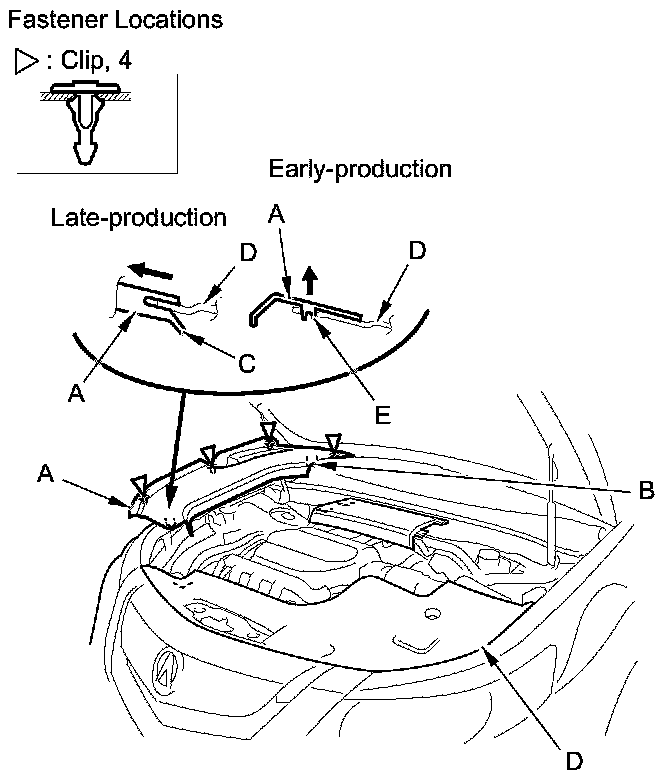 Fastener Locations

▷ : Clip, 4

Early-production

Late-production

A

D

D

C

A

E

A

B

D