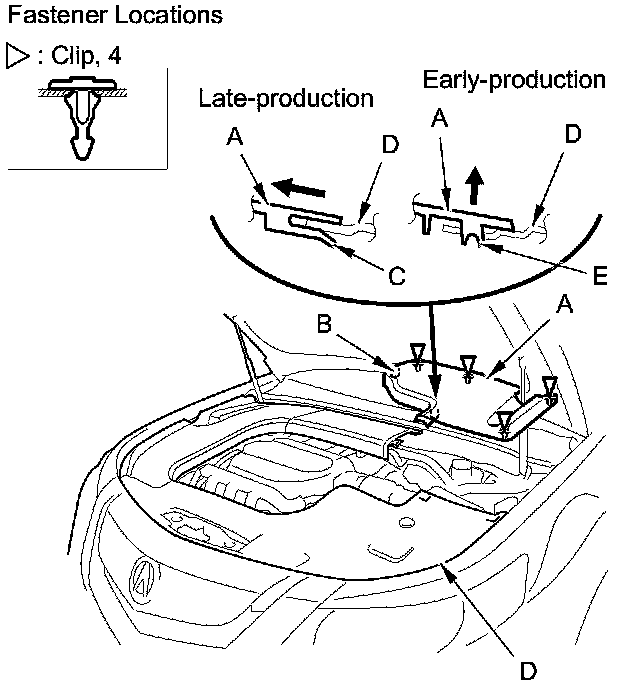 Fastener Locations

▷ : Clip, 4

Late-production

Early-production

A

D

C

A

D

E

B

A

D