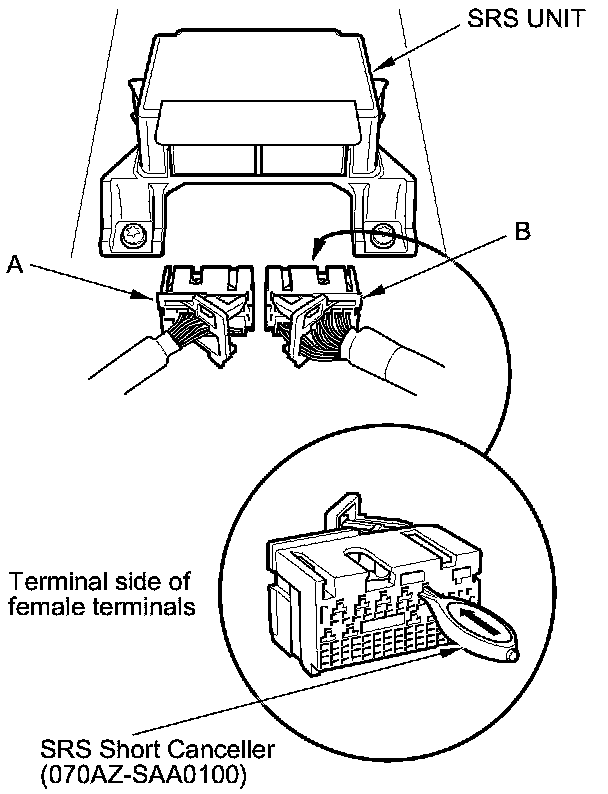 SRS UNIT

A

B

Terminal side of female terminals

SRS Short Canceller (070AZ-SAA0100)