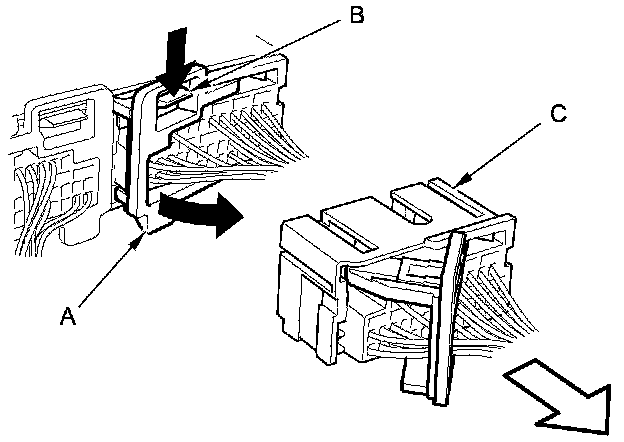 B
C
A