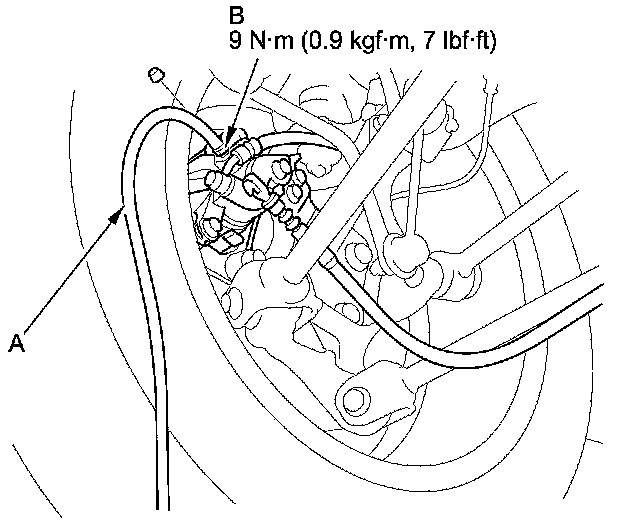 B
9 N·m (0.9 kgf·m, 7 lbf·ft)

A