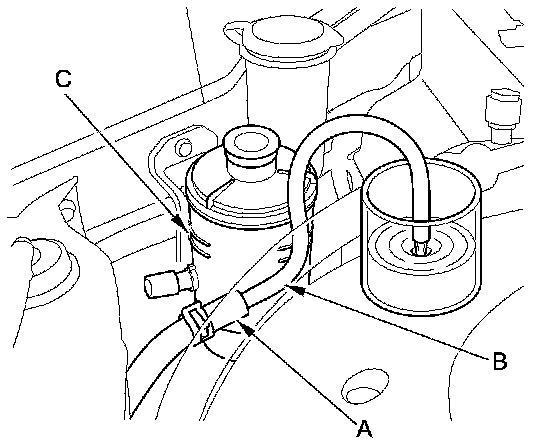 C
B
A