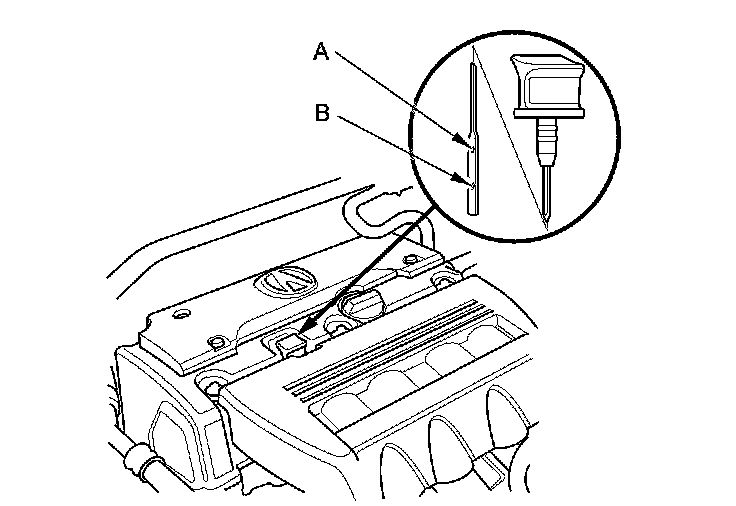 A
B