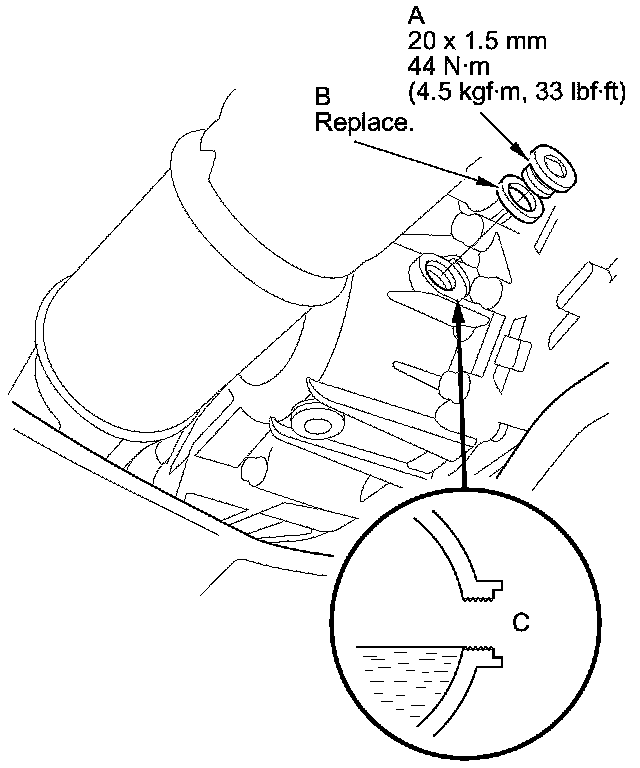 A
20 x 1.5 mm
44 N·m
(4.5 kgf·m, 33 lbf·ft)

B
Replace.

C