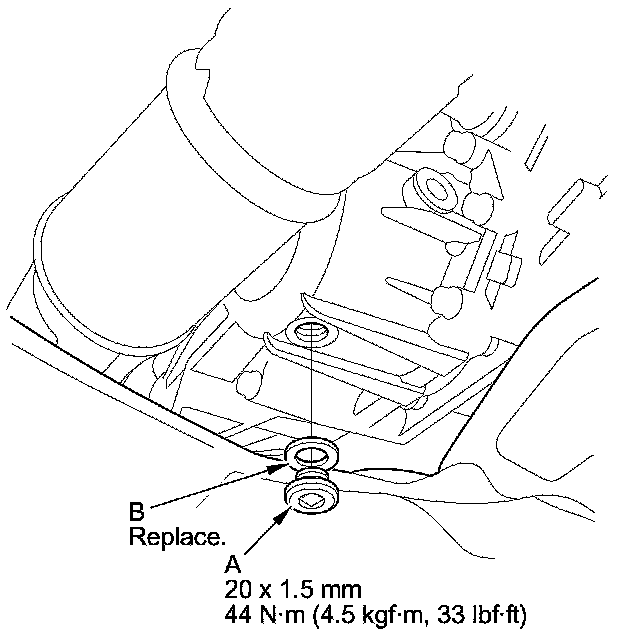 B
Replace.

A
20 x 1.5 mm
44 N·m (4.5 kgf·m, 33 lbf·ft)