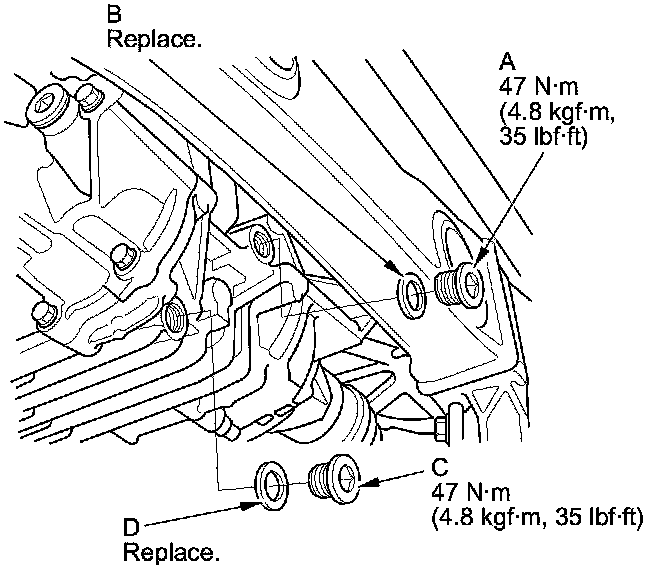 B
Replace.

A
47 N·m
(4.8 kgf·m,
35 lbf·ft)

C
47 N·m
(4.8 kgf·m, 35 lbf·ft)

D
Replace.