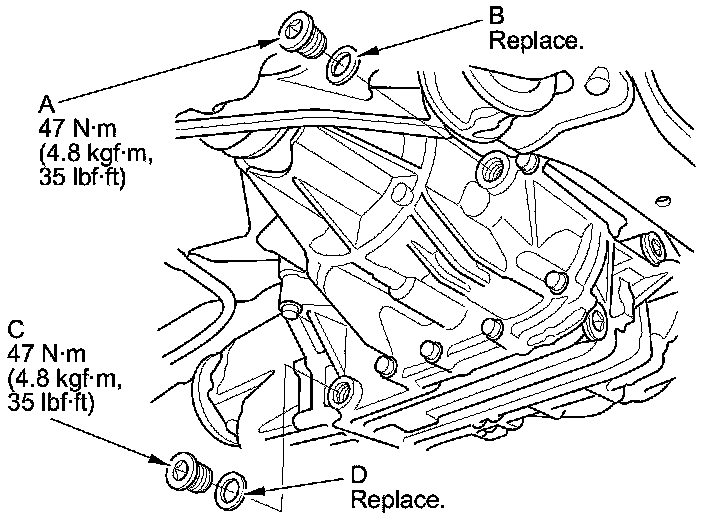 B
Replace.

A
47 N·m
(4.8 kgf·m,
35 lbf·ft)

C
47 N·m
(4.8 kgf·m,
35 lbf·ft)

D
Replace.