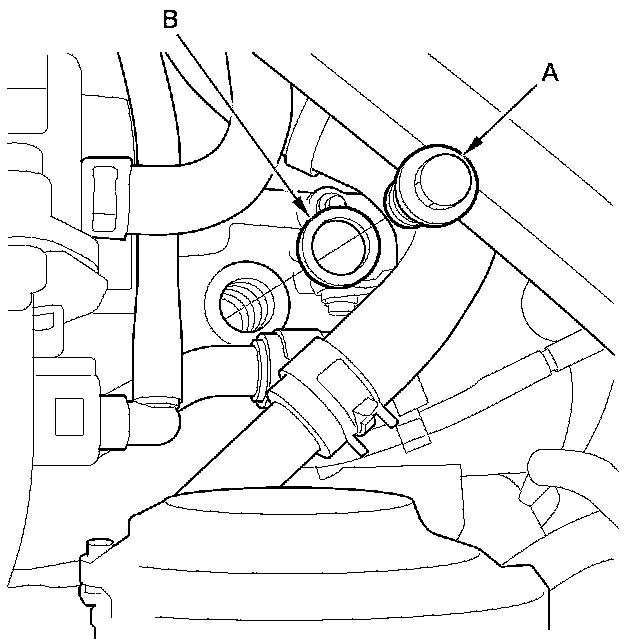 B
A