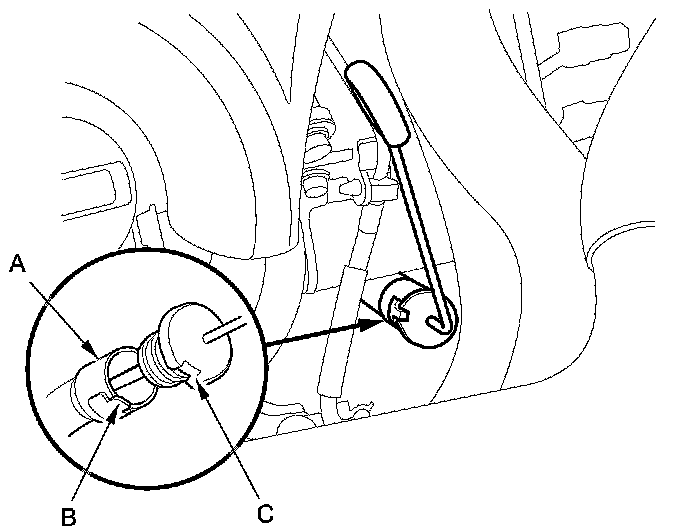 A

B

C