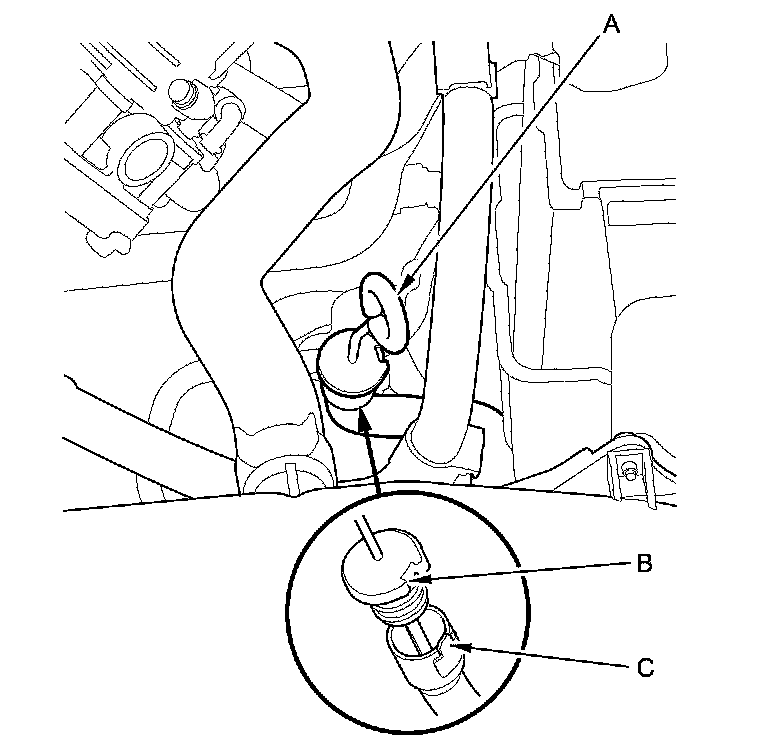 A
B
C