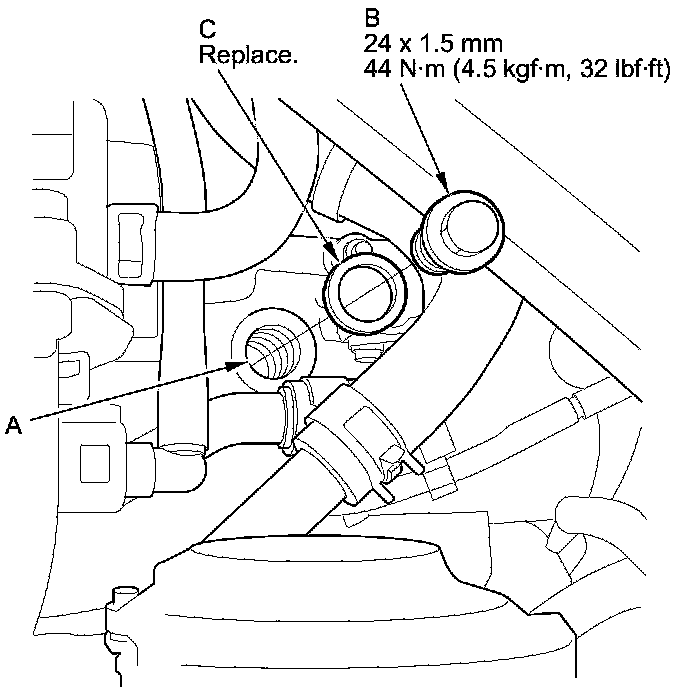 C
Replace.

B
24 x 1.5 mm
44 N·m (4.5 kgf·m, 32 lbf·ft)

A