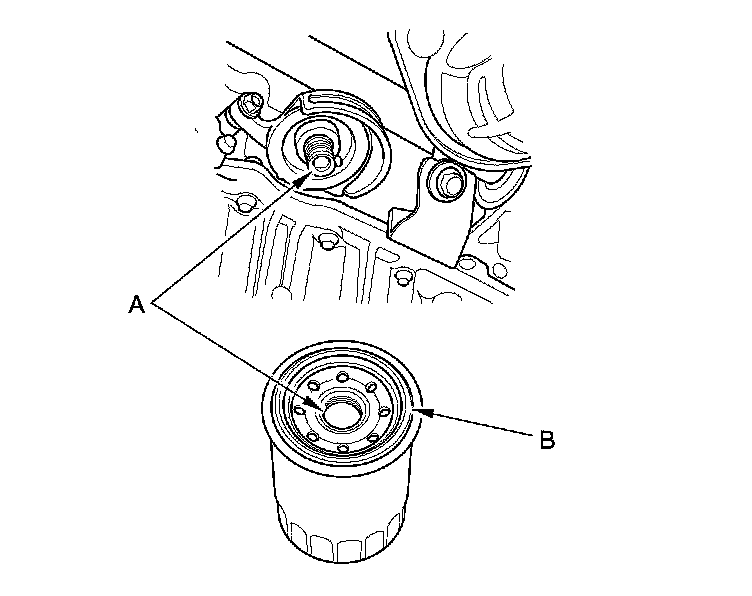 A

B